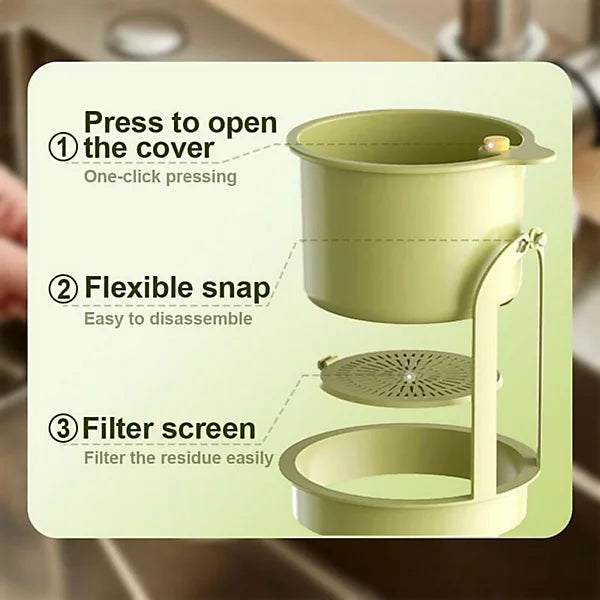 ① Press to open the cover
One-click pressing

② Flexible snap
Easy to disassemble

③ Filter screen
Filter the residue easily