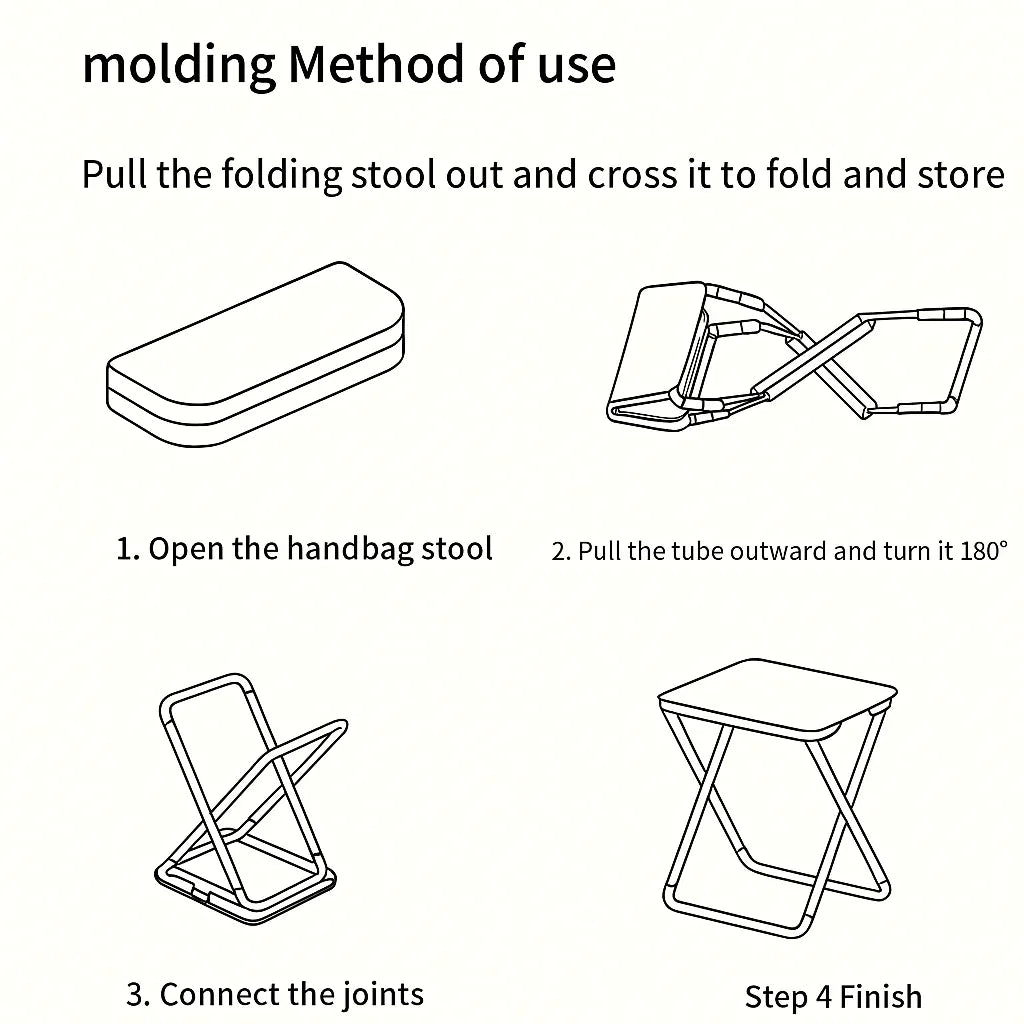 molding Method of use

Pull the folding stool out and cross it to fold and store

1. Open the handbag stool

2. Pull the tube outward and turn it 180°

3. Connect the joints

Step 4 Finish